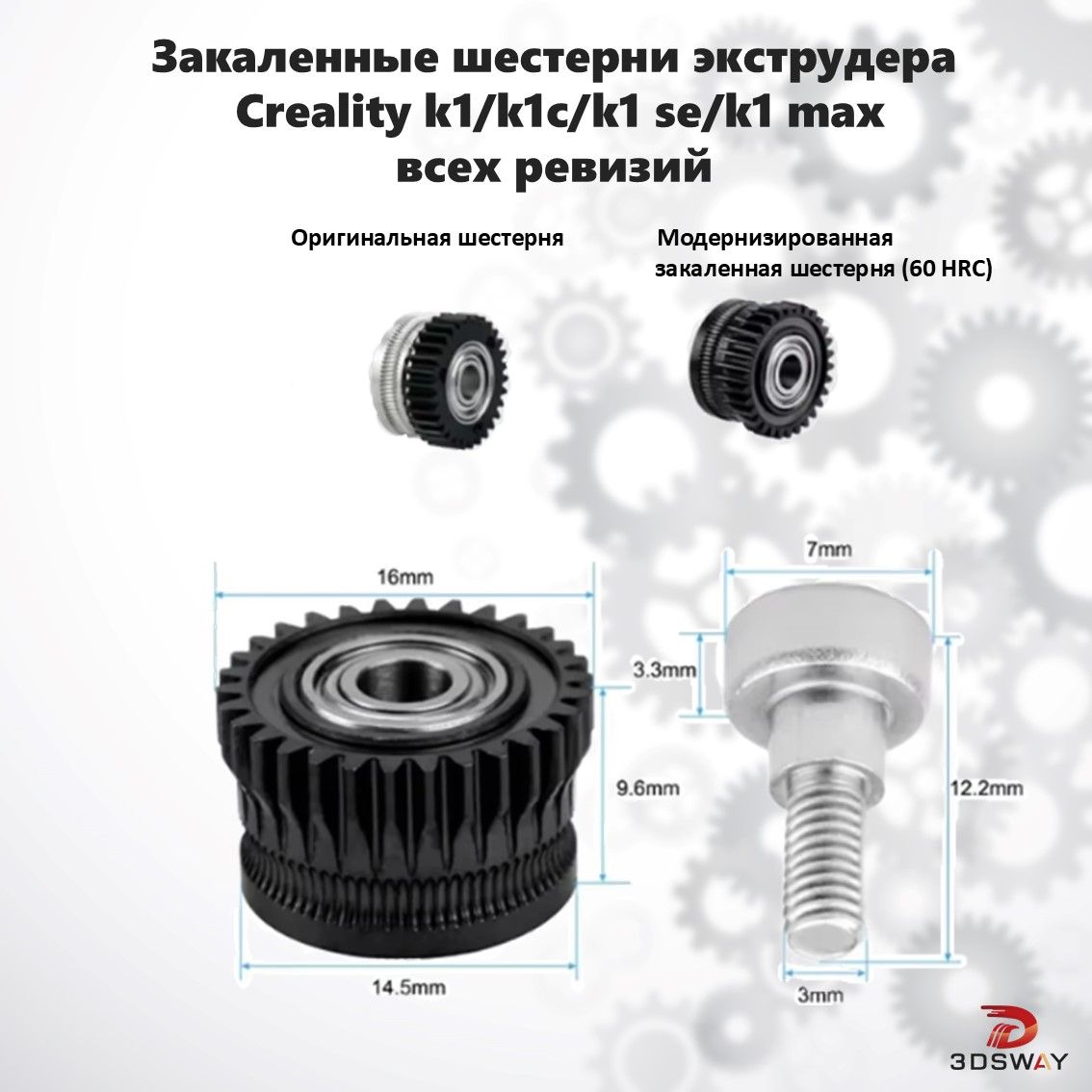 Закаленные шестерни экструдера Creality k1/k1c/k1 se/k1 max всех ревизий

Оригинальная шестерня

Модернизированная закаленная шестерня (60 HRC)

16mm

9.6mm

14.5mm

7mm

3.3mm

12.2mm

3mm

3DSWAY